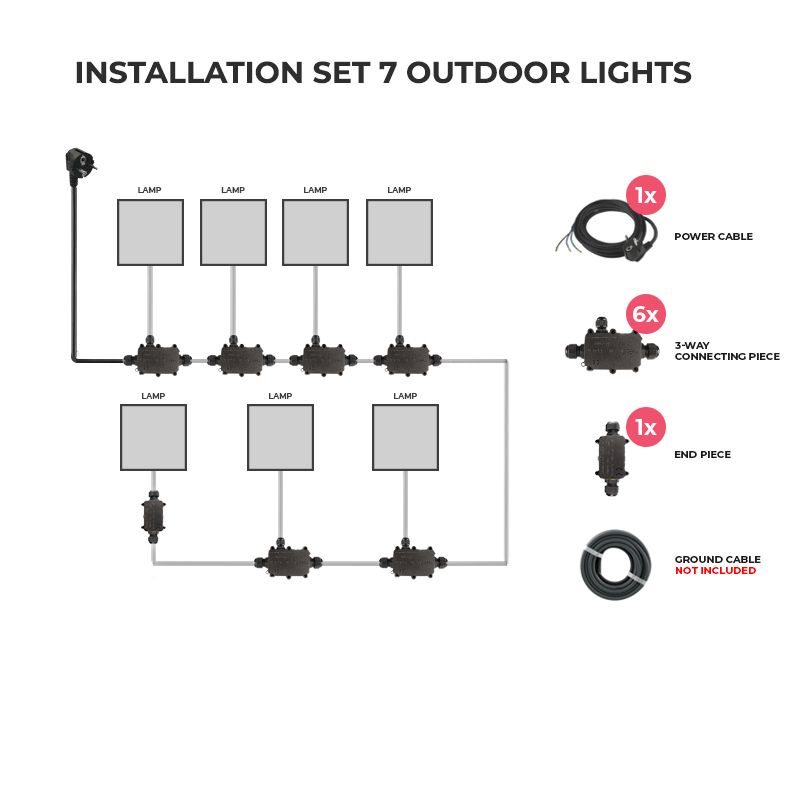 INSTALLATION SET 7 OUTDOOR LIGHTS

LAMP

LAMP

LAMP

LAMP

LAMP

LAMP

LAMP

1x

POWER CABLE

6x

3-WAY CONNECTING PIECE

1x

END PIECE

GROUND CABLE
NOT INCLUDED